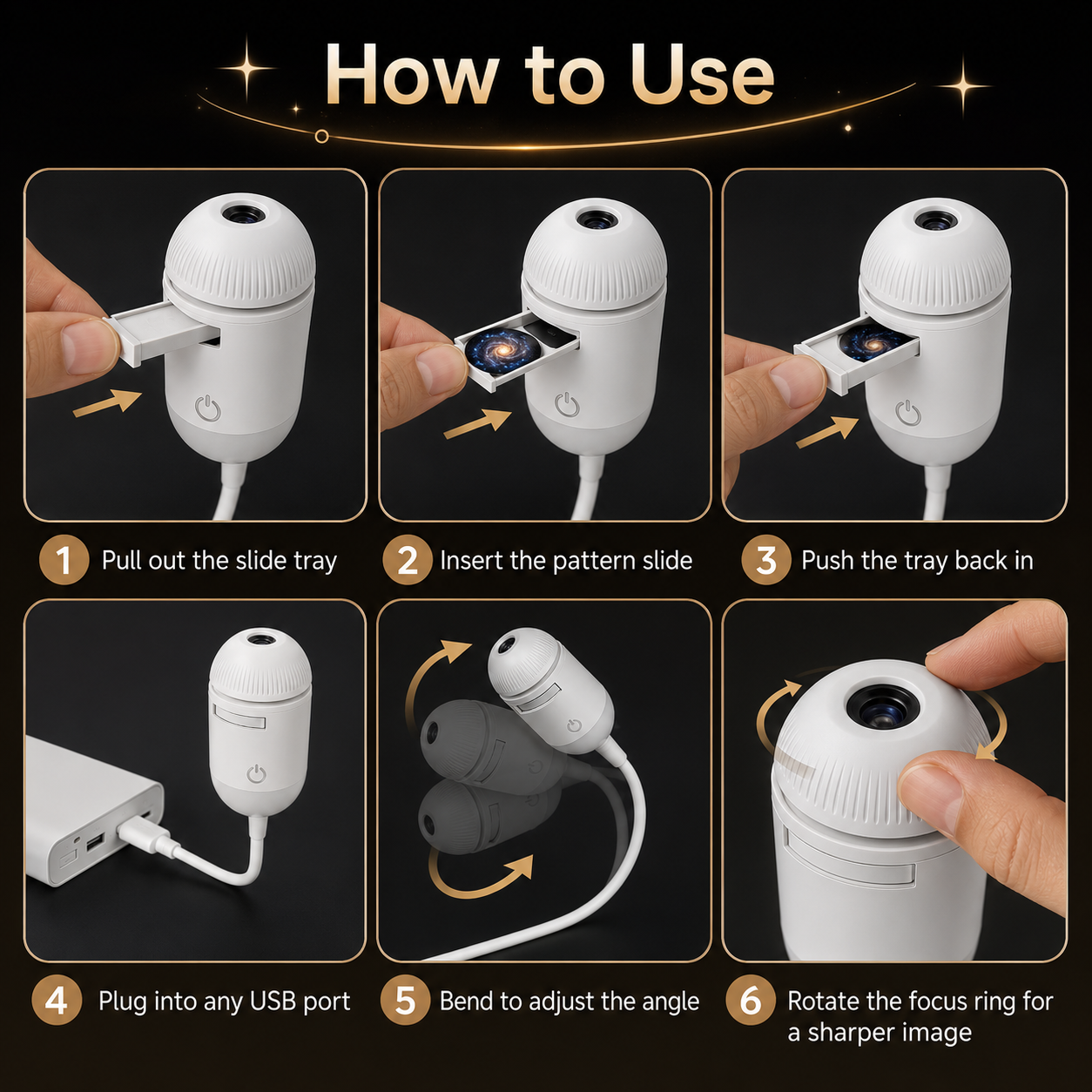 How to Use

1 Pull out the slide tray

2 Insert the pattern slide

3 Push the tray back in

4 Plug into any USB port

5 Bend to adjust the angle

6 Rotate the focus ring for a sharper image